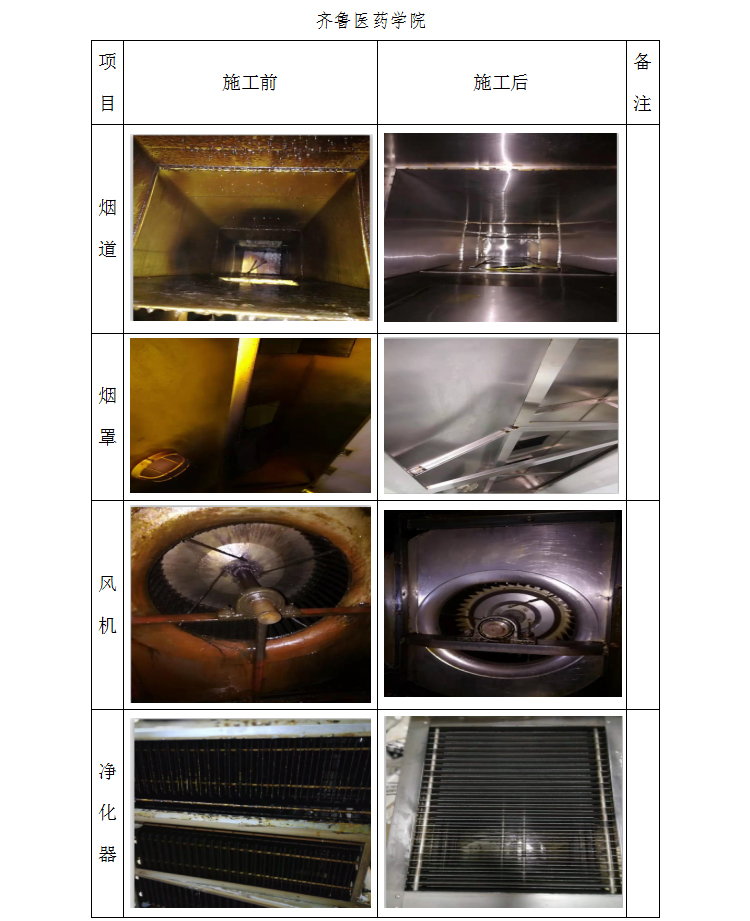 齐鲁医药学院

| 项目 | 施工前 | 施工后 | 备注 |
|---|---|---|---|
| 烟道 | | | |
| 烟罩 | | | |
| 风机 | | | |
| 净化器 | | | |